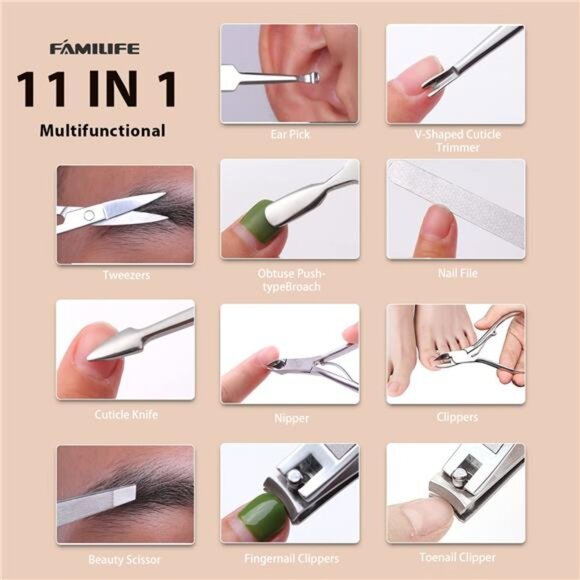 FAMILIFE

11 IN 1

Multifunctional

Ear Pick

V-Shaped Cuticle Trimmer

Tweezers

Obtuse Push-typeBroach

Nail File

Cuticle Knife

Nipper

Clippers

Beauty Scissor

Fingernail Clippers

Toenail Clipper